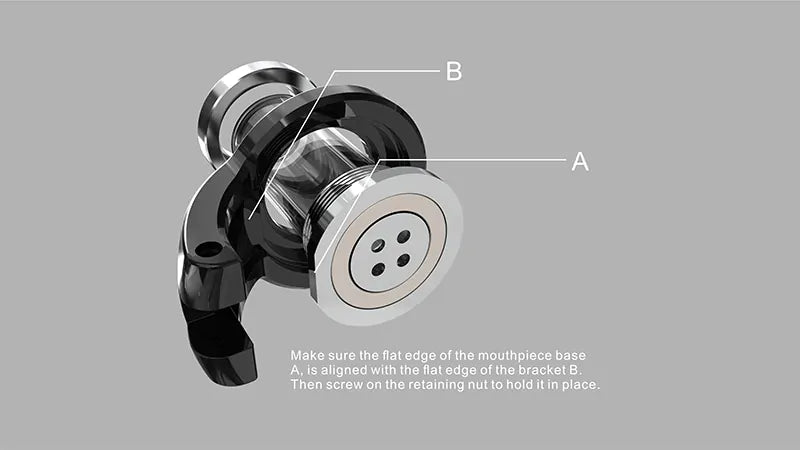 B

A

Make sure the flat edge of the mouthpiece base A, is aligned with the flat edge of the bracket B. Then screw on the retaining nut to hold it in place.