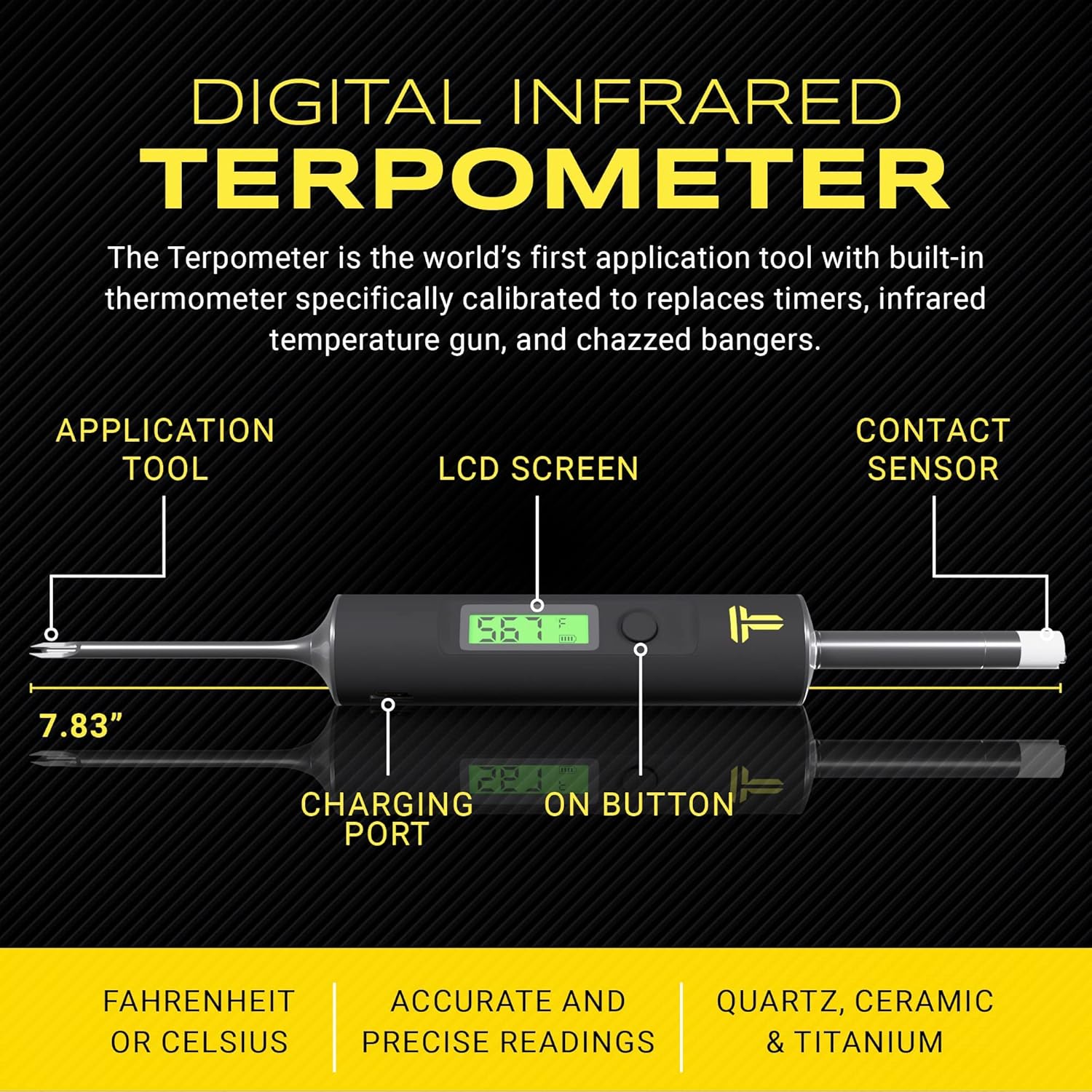 DIGITAL INFRARED
TERPOMETER

The Terpometer is the world's first application tool with built-in thermometer specifically calibrated to replaces timers, infrared temperature gun, and chazzed bangers.

APPLICATION TOOL

LCD SCREEN

CONTACT SENSOR

567 F

7.83"

CHARGING PORT

ON BUTTON

FAHRENHEIT OR CELSIUS

ACCURATE AND PRECISE READINGS

QUARTZ, CERAMIC & TITANIUM